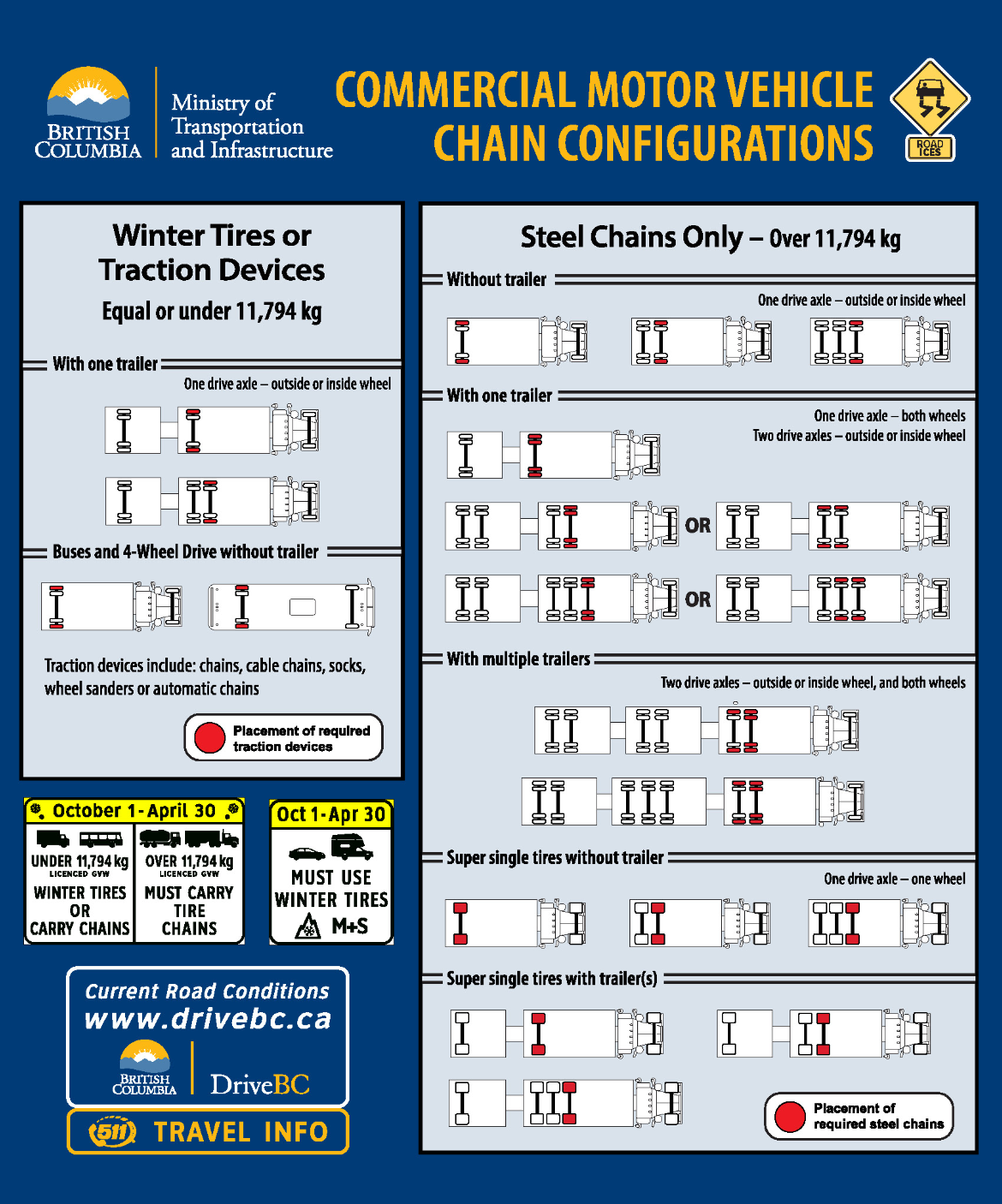 BRITISH COLUMBIA

Ministry of Transportation and Infrastructure

COMMERCIAL MOTOR VEHICLE CHAIN CONFIGURATIONS

ROAD ICES

Winter Tires or Traction Devices

Equal or under 11,794 kg

With one trailer

One drive axle – outside or inside wheel

Buses and 4-Wheel Drive without trailer

Traction devices include: chains, cable chains, socks, wheel sanders or automatic chains

Placement of required traction devices

October 1 - April 30

UNDER 11,794 kg
LICENCED GVW
WINTER TIRES OR CARRY CHAINS

OVER 11,794 kg
LICENCED GVW
MUST CARRY TIRE CHAINS

Oct 1 - Apr 30

MUST USE WINTER TIRES

M+S

Current Road Conditions
www.drivebc.ca

BRITISH COLUMBIA

DriveBC

511 TRAVEL INFO

Steel Chains Only – Over 11,794 kg

Without trailer

One drive axle – outside or inside wheel

With one trailer

One drive axle – both wheels
Two drive axles – outside or inside wheel

OR

OR

With multiple trailers

Two drive axles – outside or inside wheel, and both wheels

Super single tires without trailer

One drive axle – one wheel

Super single tires with trailer(s)

Placement of required steel chains